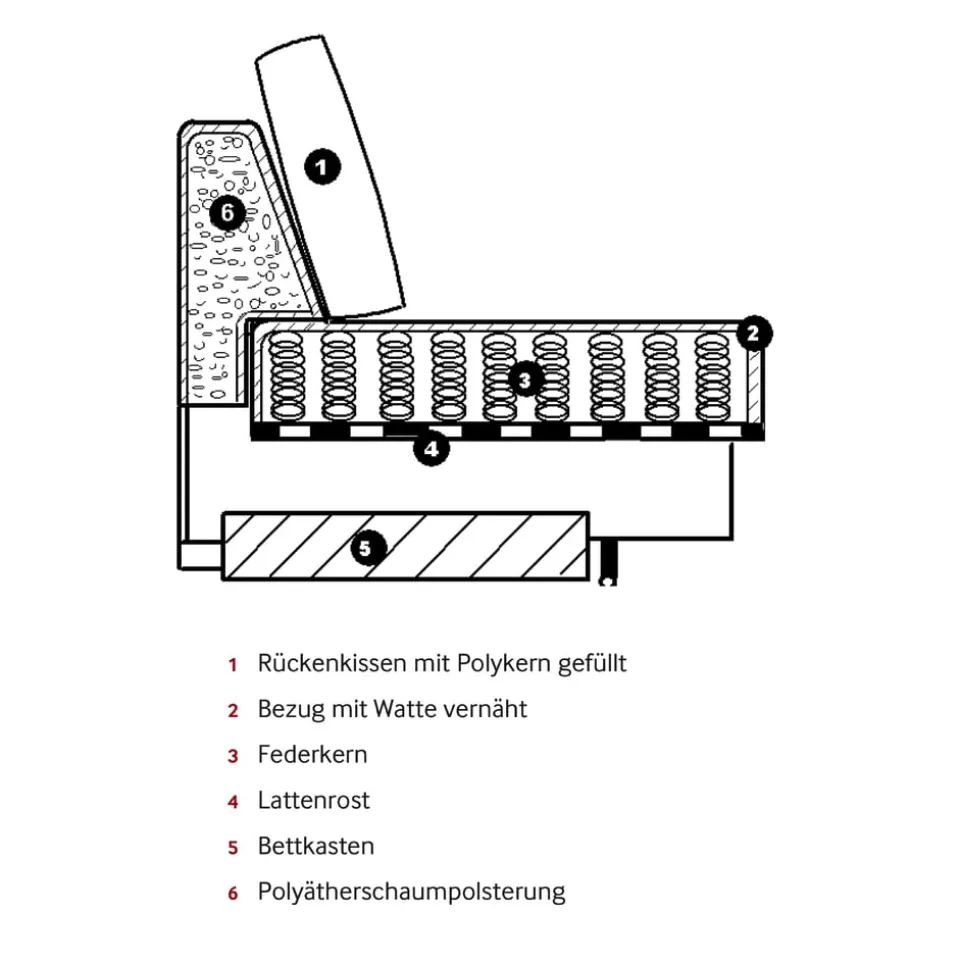 1

6

2

3

4

5

1 Rückenkissen mit Polykern gefüllt

2 Bezug mit Watte vernäht

3 Federkern

4 Lattenrost

5 Bettkasten

6 Polyätherschaumpolsterung